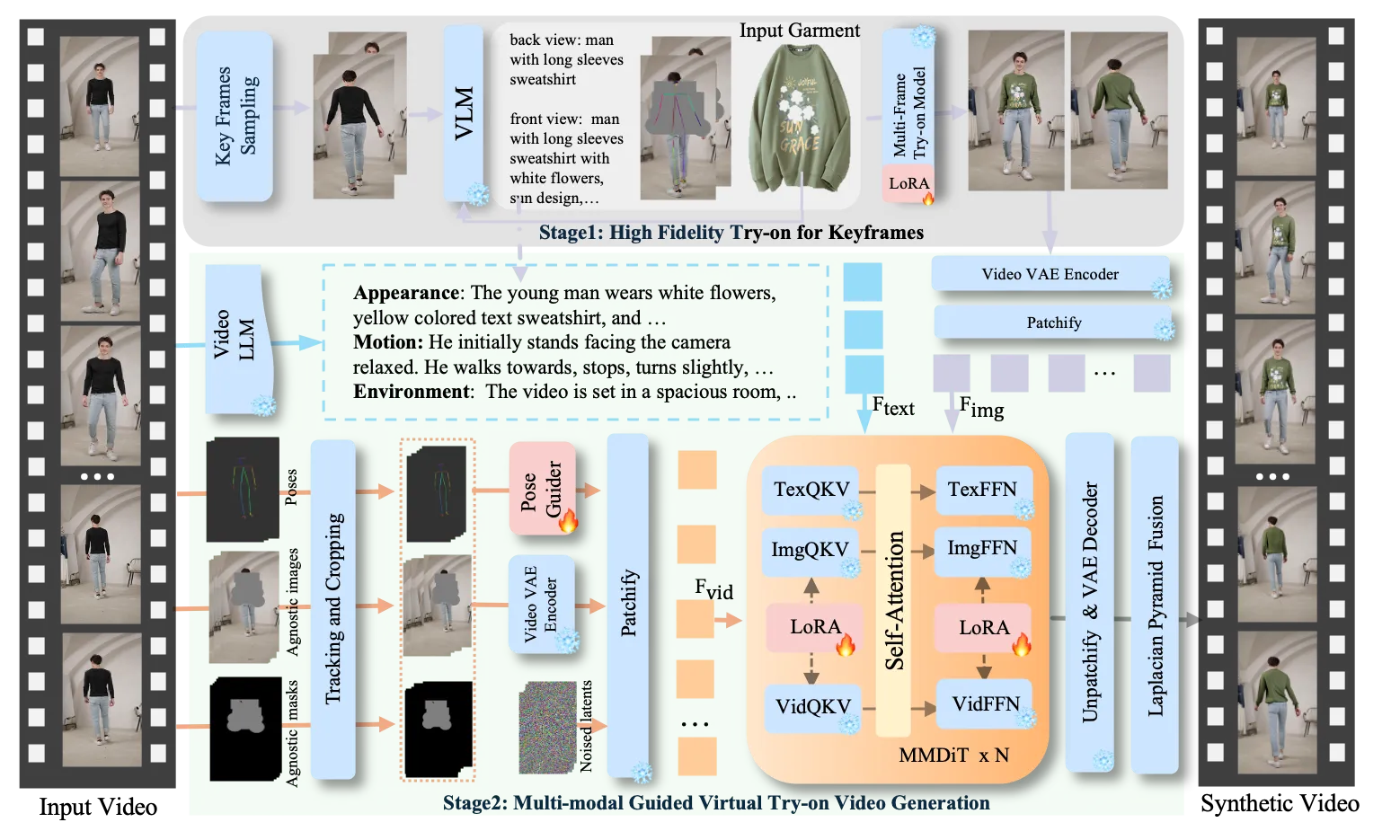 Key Frames Sampling

VLM

back view: man with long sleeves sweatshirt

front view: man with long sleeves sweatshirt with white flowers, sun design,…

Input Garment

SUN GRACE

Multi-Frame Try-on Model

LoRA

Stage1: High Fidelity Try-on for Keyframes

Video LLM

**Appearance**: The young man wears white flowers, yellow colored text sweatshirt, and …
**Motion:** He initially stands facing the camera relaxed. He walks towards, stops, turns slightly, …
**Environment**: The video is set in a spacious room, ..

Video VAE Encoder

Patchify

…

$F_{text}$

$F_{img}$

Poses

Agnostic images

Agnostic masks

Tracking and Cropping

Pose Guider

Video VAE Encoder

Noised latents

Patchify

$F_{vid}$

…

TexQKV

ImgQKV

LoRA

VidQKV

Self-Attention

TexFFN

ImgFFN

LoRA

VidFFN

MMDiT x N

Unpatchify & VAE Decoder

Laplacian Pyramid Fusion

Stage2: Multi-modal Guided Virtual Try-on Video Generation

Input Video

Synthetic Video