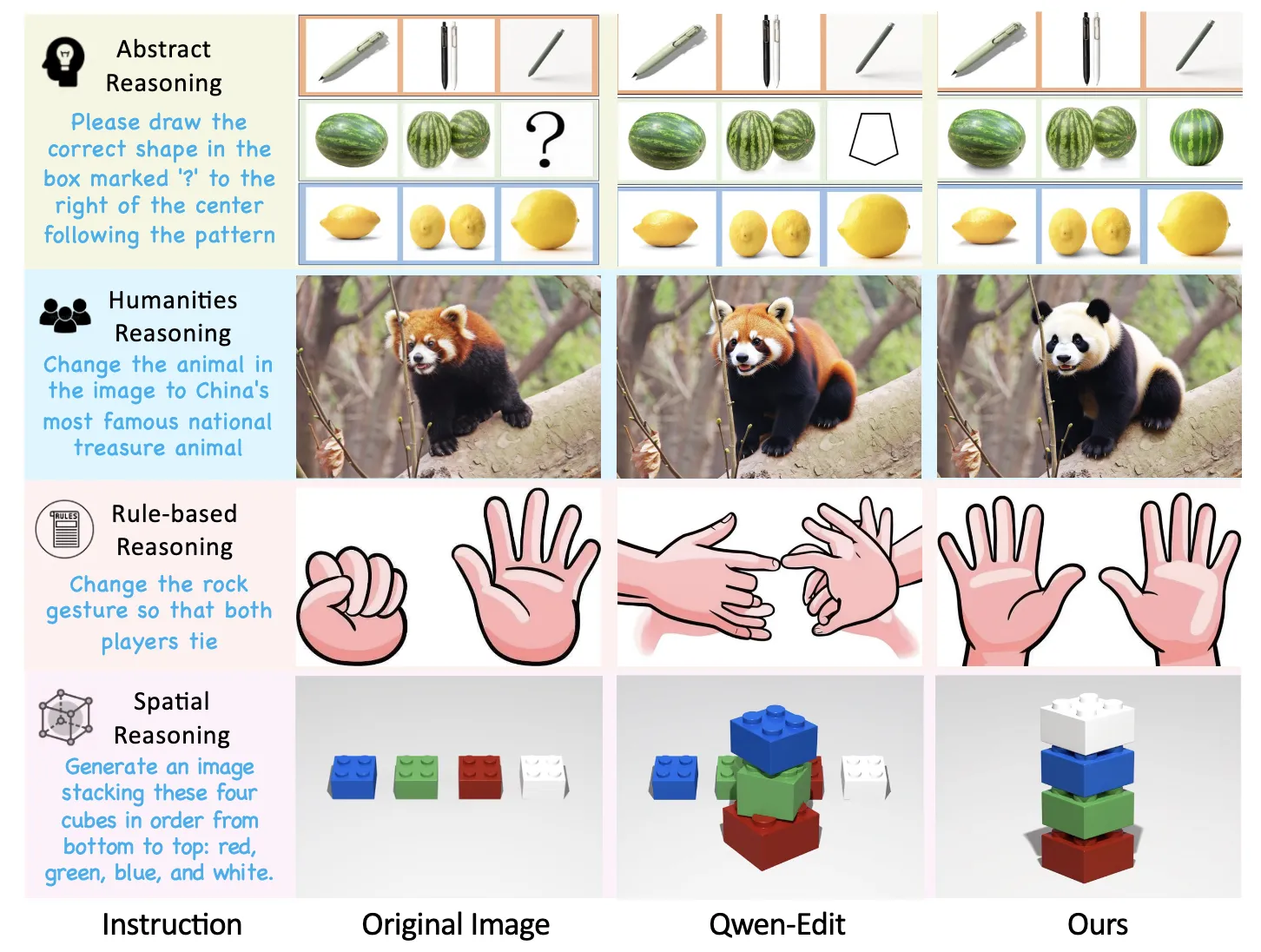 Abstract Reasoning

Please draw the correct shape in the box marked '?' to the right of the center following the pattern

?

Humanities Reasoning

Change the animal in the image to China's most famous national treasure animal

RULES

Rule-based Reasoning

Change the rock gesture so that both players tie

Spatial Reasoning

Generate an image stacking these four cubes in order from bottom to top: red, green, blue, and white.

Instruction

Original Image

Qwen-Edit

Ours